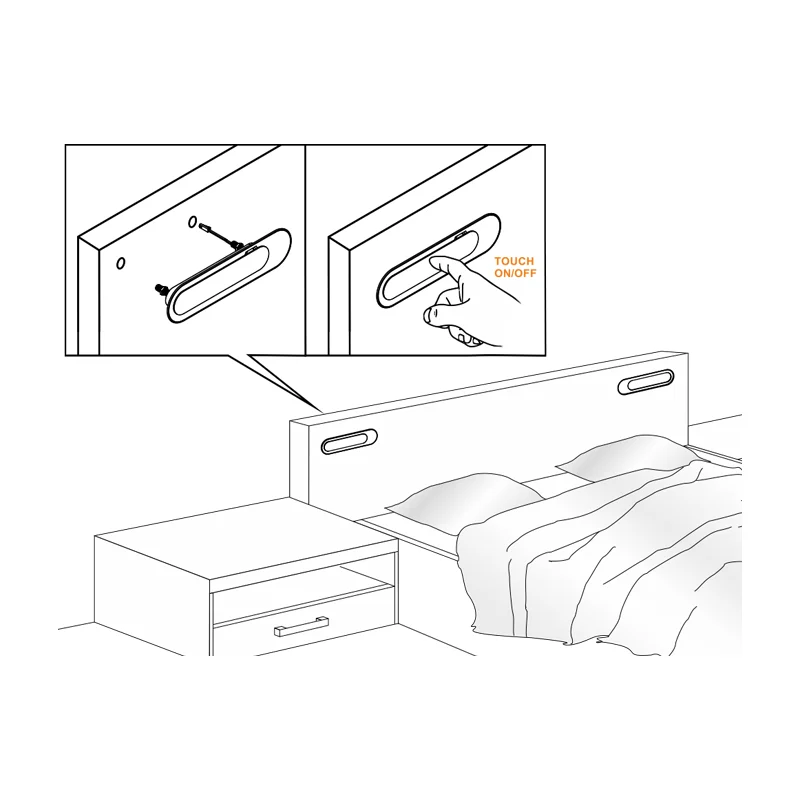 TOUCH
ON/OFF