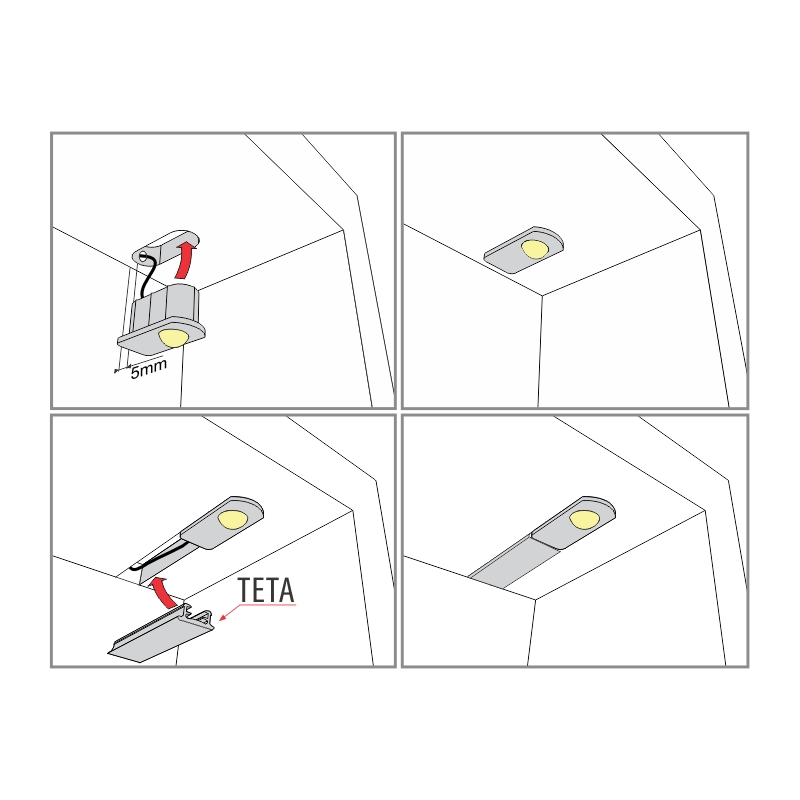 5mm

TETA