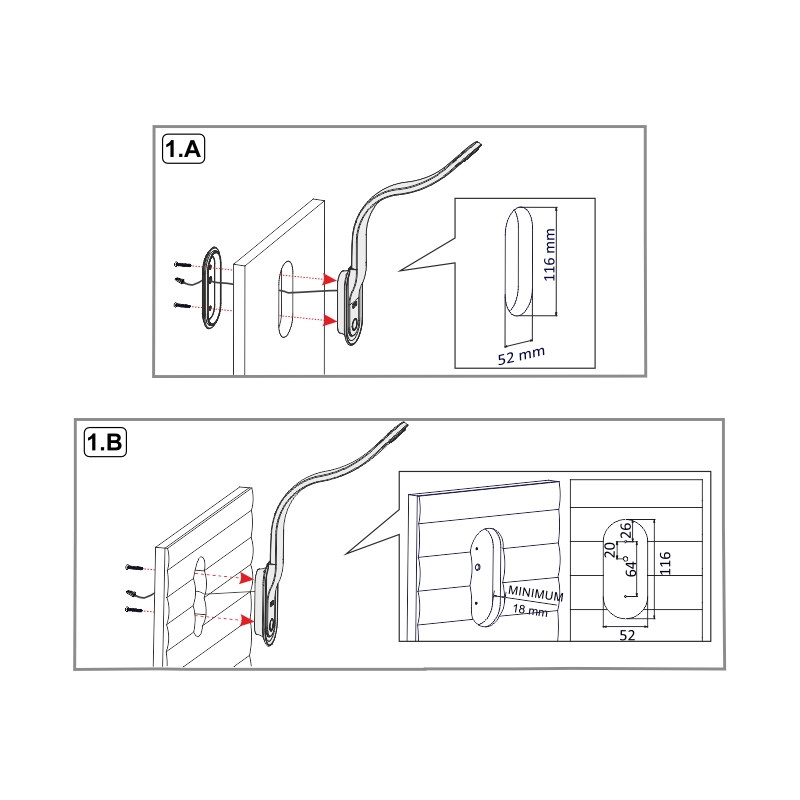 1.A

116 mm

52 mm

1.B

MINIMUM
18 mm

26
20
64
116
52