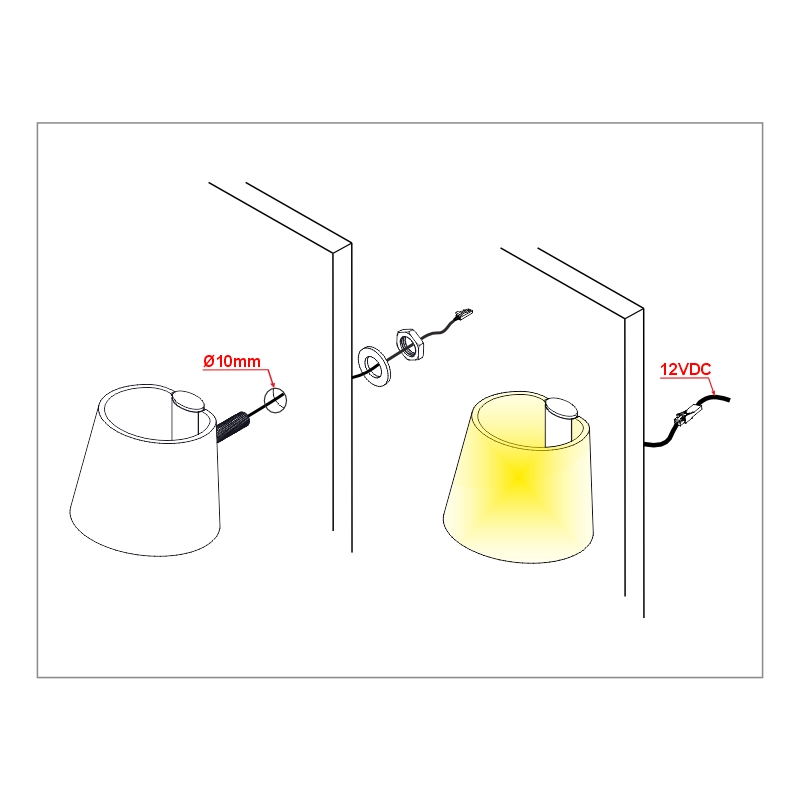 Ø10mm

12VDC