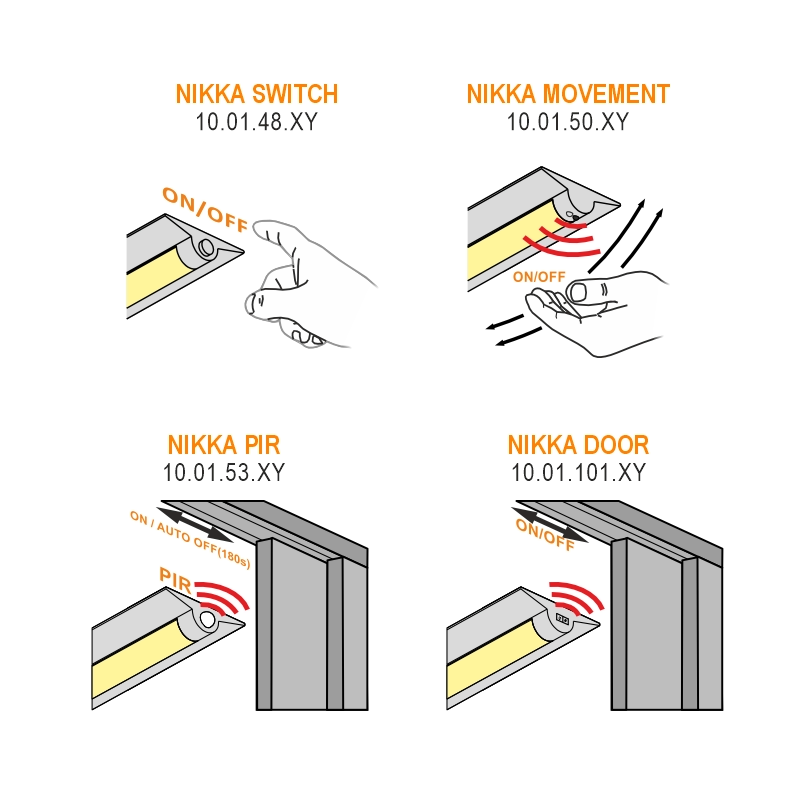 NIKKA SWITCH
10.01.48.XY

ON/OFF

NIKKA MOVEMENT
10.01.50.XY

ON/OFF

NIKKA PIR
10.01.53.XY

ON / AUTO OFF(180s)

PIR

NIKKA DOOR
10.01.101.XY

ON/OFF