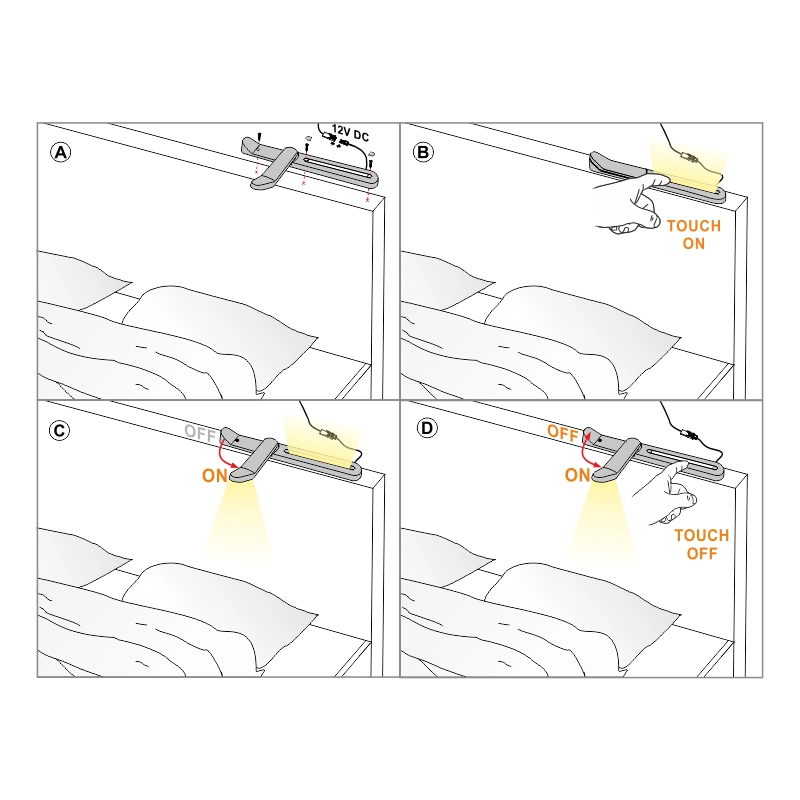 A

12V DC

B

TOUCH ON

C

OFF

ON

D

OFF

ON

TOUCH OFF